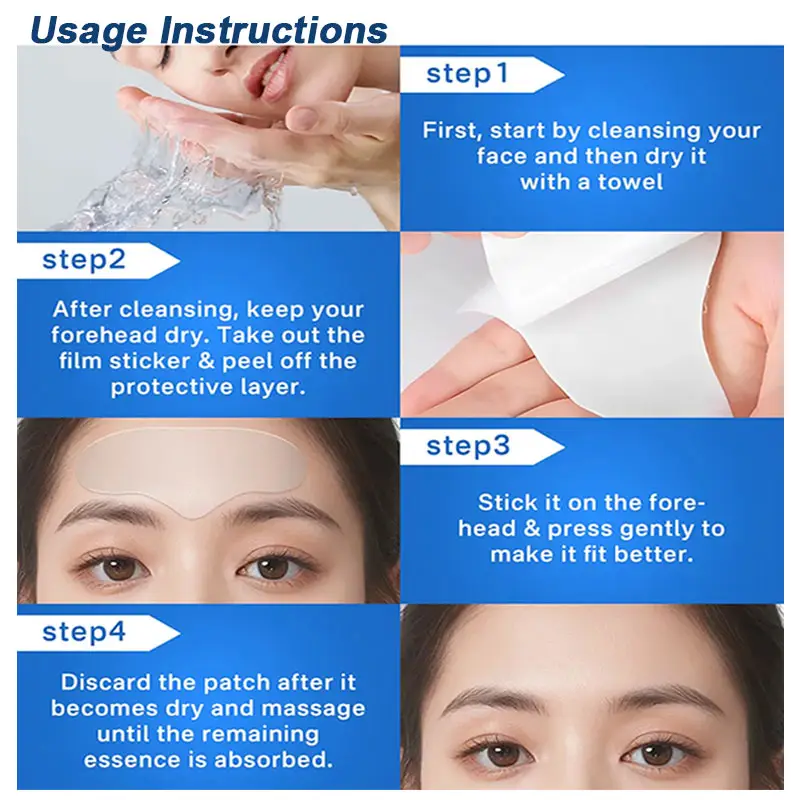 Usage Instructions

step1

First, start by cleansing your face and then dry it with a towel

step2

After cleansing, keep your forehead dry. Take out the film sticker & peel off the protective layer.

step3

Stick it on the forehead & press gently to make it fit better.

step4

Discard the patch after it becomes dry and massage until the remaining essence is absorbed.